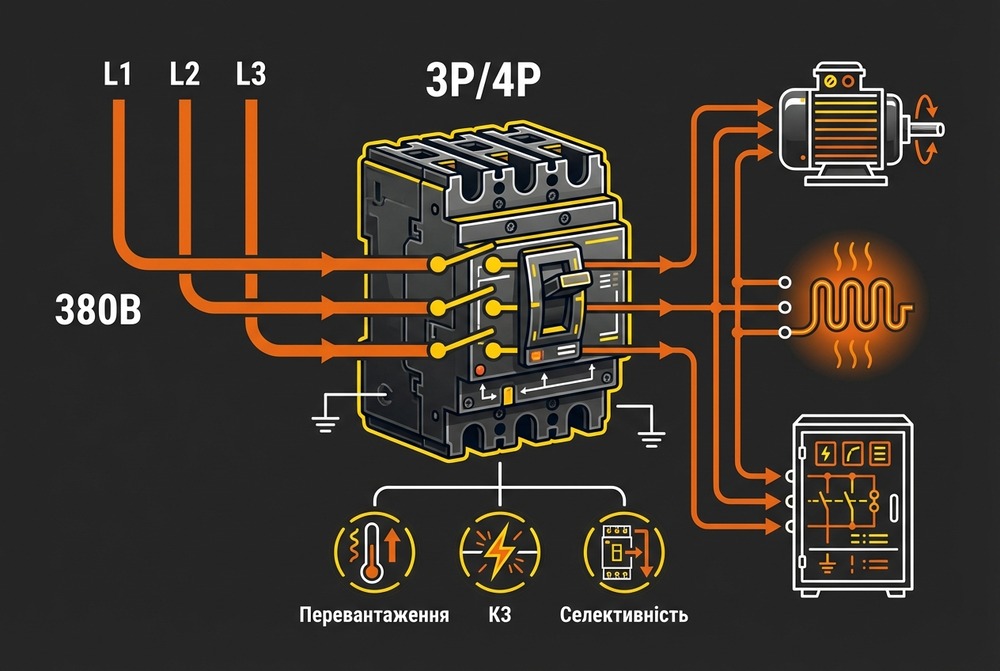 L1 L2 L3

3P/4P

380В

Перевантаження

КЗ

Селективність